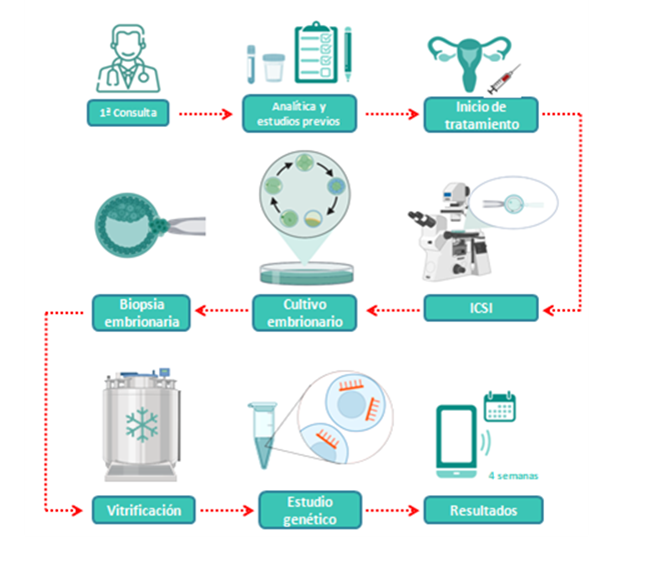 1ª Consulta

Analítica y estudios previos

Inicio de tratamiento

ICSI

Cultivo embrionario

Biopsia embrionaria

Vitrificación

Estudio genético

4 semanas

Resultados